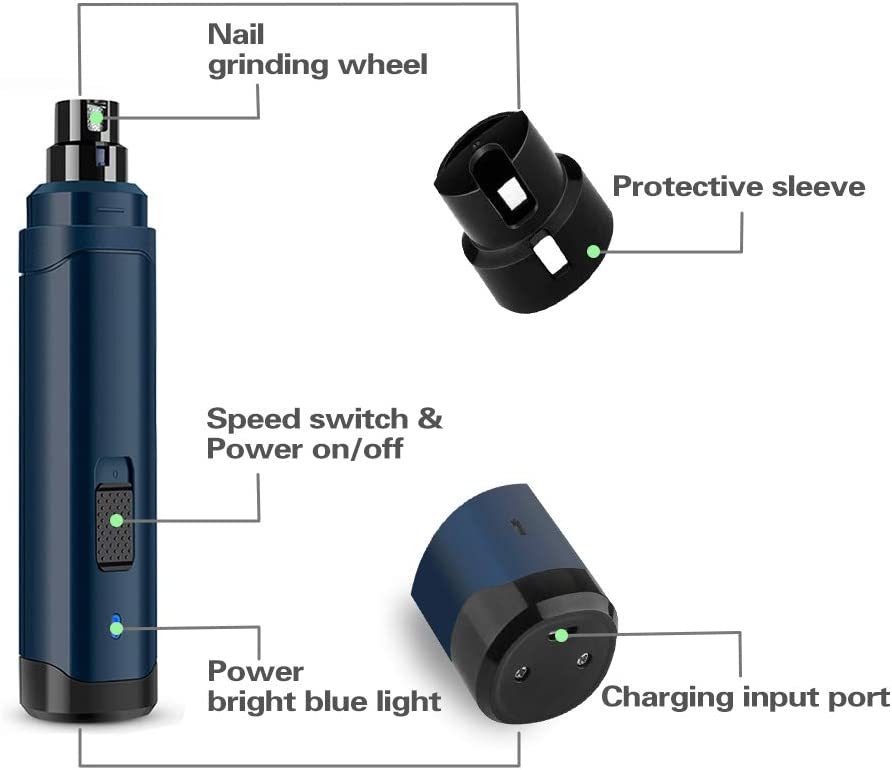 Nail grinding wheel

Protective sleeve

Speed switch & Power on/off

Power bright blue light

Charging input port