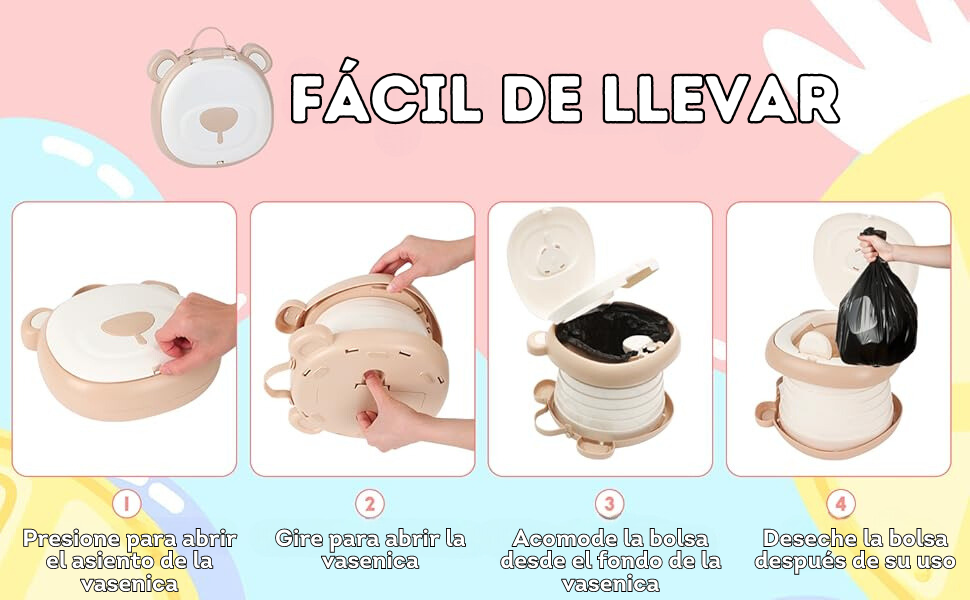 FÁCIL DE LLEVAR

1
Presione para abrir el asiento de la vasenica

2
Gire para abrir la vasenica

3
Acomode la bolsa desde el fondo de la vasenica

4
Deseche la bolsa después de su uso