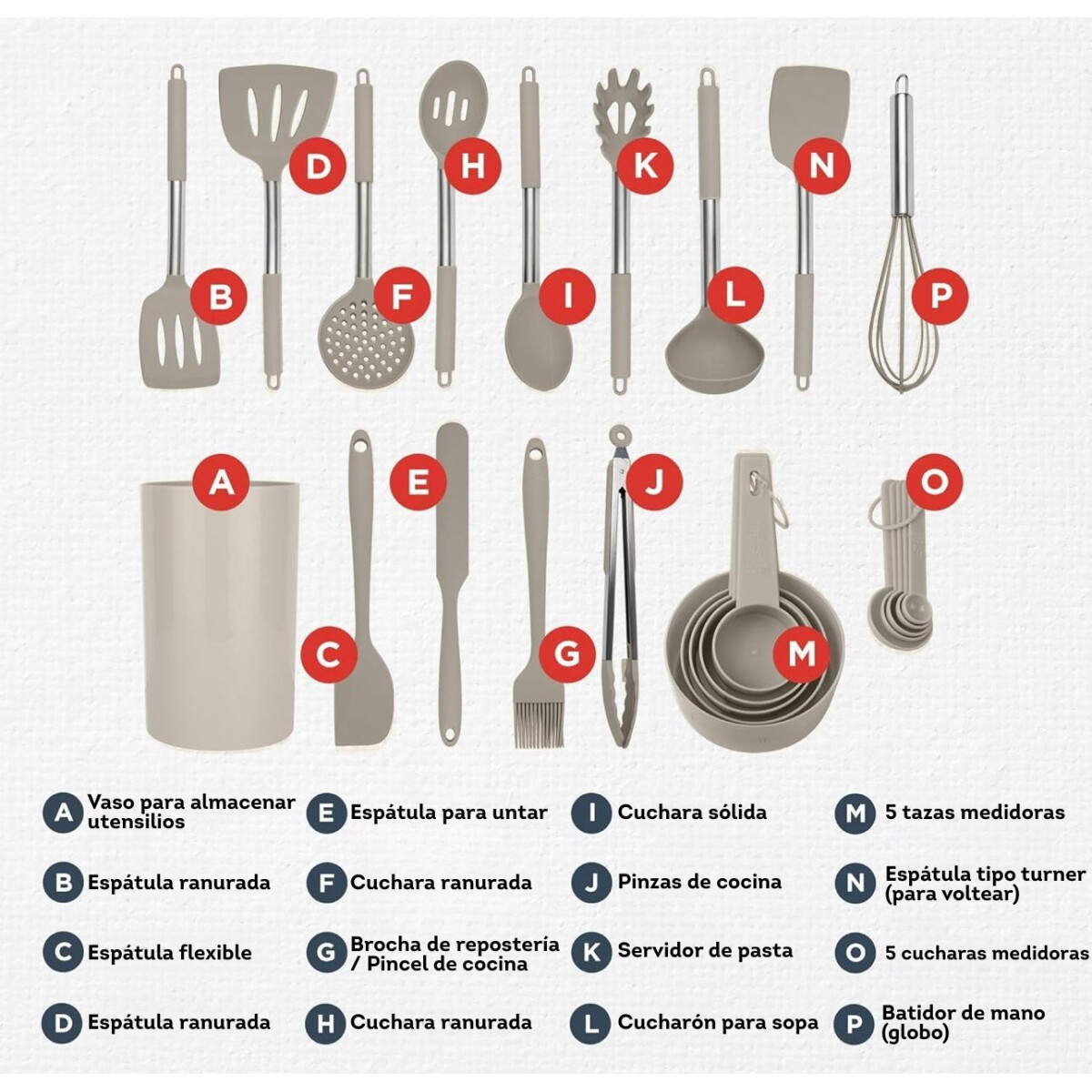 D H K N
B F I L P
A E J O
C G M

A Vaso para almacenar utensilios

B Espátula ranurada

C Espátula flexible

D Espátula ranurada

E Espátula para untar

F Cuchara ranurada

G Brocha de repostería / Pincel de cocina

H Cuchara ranurada

I Cuchara sólida

J Pinzas de cocina

K Servidor de pasta

L Cucharón para sopa

M 5 tazas medidoras

N Espátula tipo turner (para voltear)

O 5 cucharas medidoras

P Batidor de mano (globo)