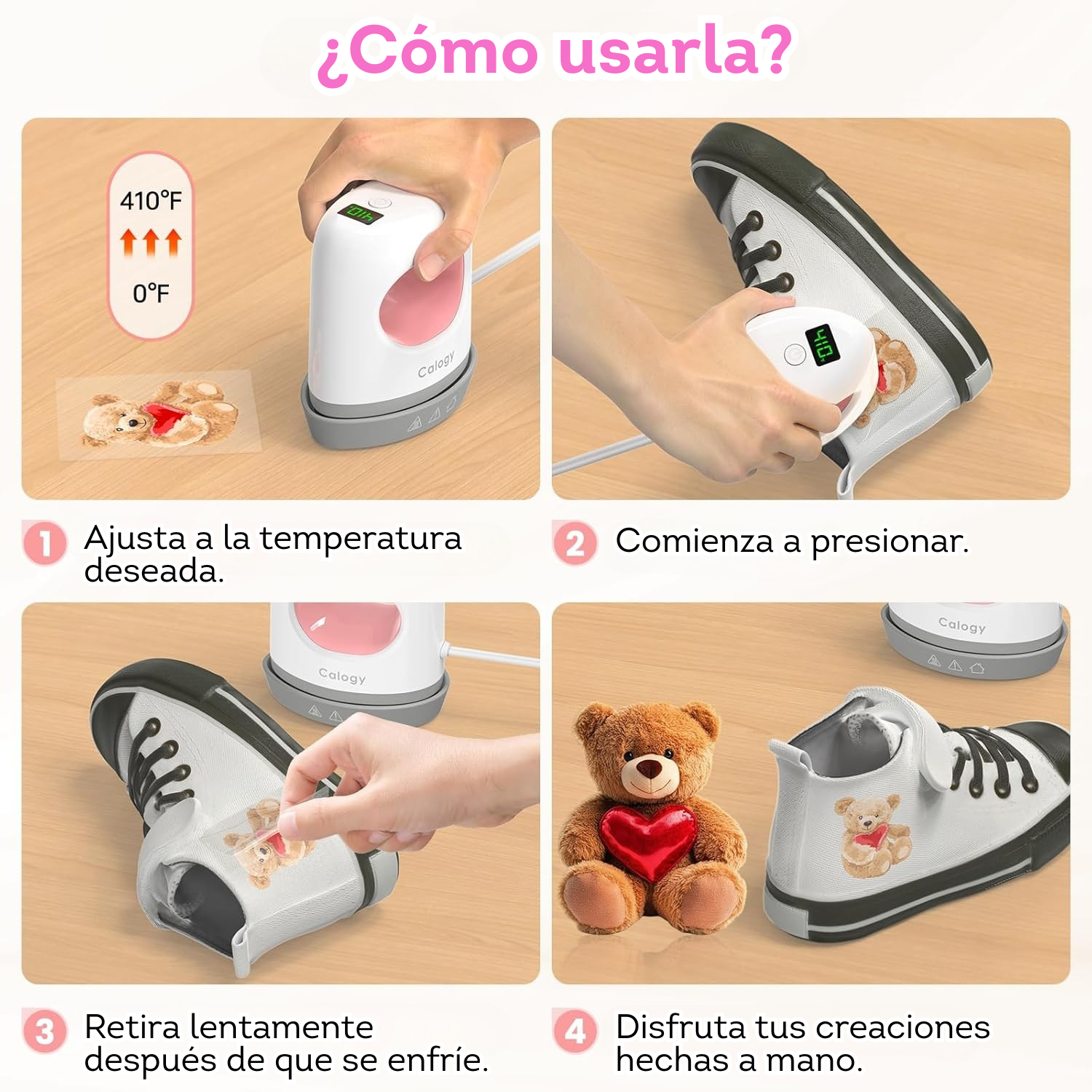 ¿Cómo usarla?

410°F

0°F

410

Calogy

410

1 Ajusta a la temperatura deseada.

2 Comienza a presionar.

Calogy

Calogy

3 Retira lentamente después de que se enfríe.

4 Disfruta tus creaciones hechas a mano.