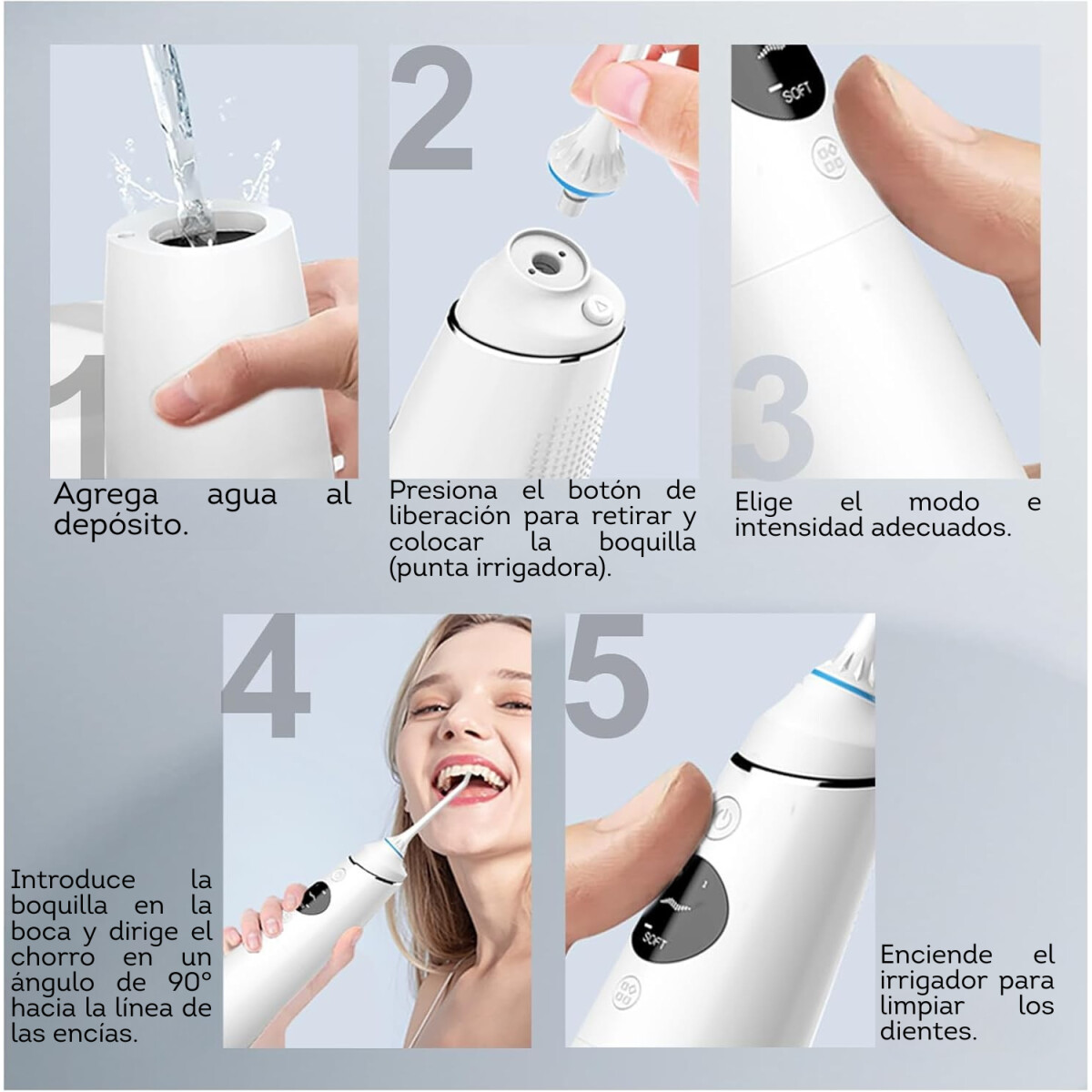 1

Agrega agua al depósito.

2

Presiona el botón de liberación para retirar y colocar la boquilla (punta irrigadora).

SOFT

3

Elige el modo e intensidad adecuados.

4

Introduce la boquilla en la boca y dirige el chorro en un ángulo de 90° hacia la línea de las encías.

5

SOFT

Enciende el irrigador para limpiar los dientes.