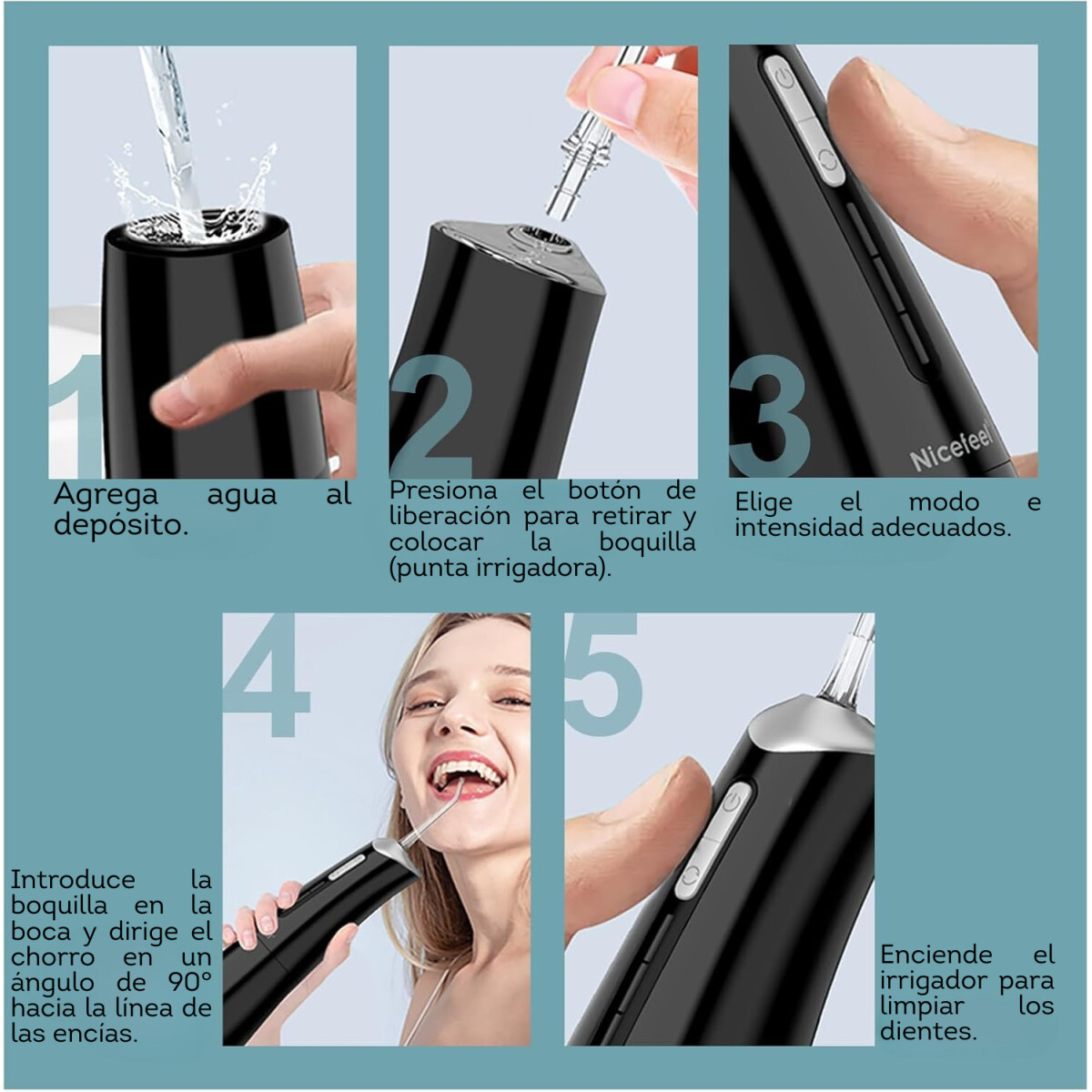 1

Agrega agua al depósito.

2

Presiona el botón de liberación para retirar y colocar la boquilla (punta irrigadora).

3

Nicefeel

Elige el modo e intensidad adecuados.

4

Introduce la boquilla en la boca y dirige el chorro en un ángulo de 90° hacia la línea de las encías.

5

Enciende el irrigador para limpiar los dientes.