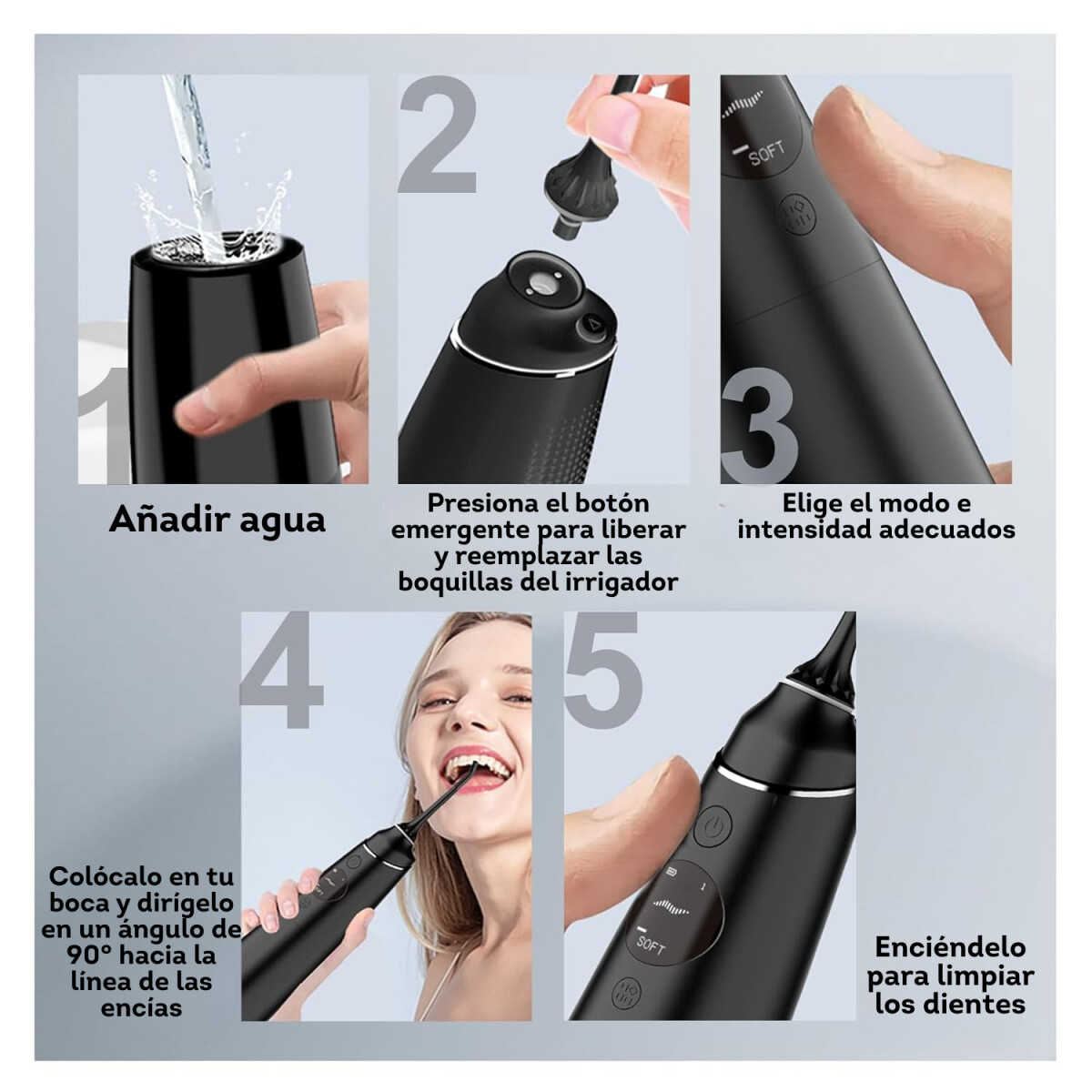 1

Añadir agua

2

Presiona el botón emergente para liberar y reemplazar las boquillas del irrigador

SOFT

3

Elige el modo e intensidad adecuados

4

Colócalo en tu boca y dirígelo en un ángulo de 90° hacia la línea de las encías

5

SOFT

Enciéndelo para limpiar los dientes