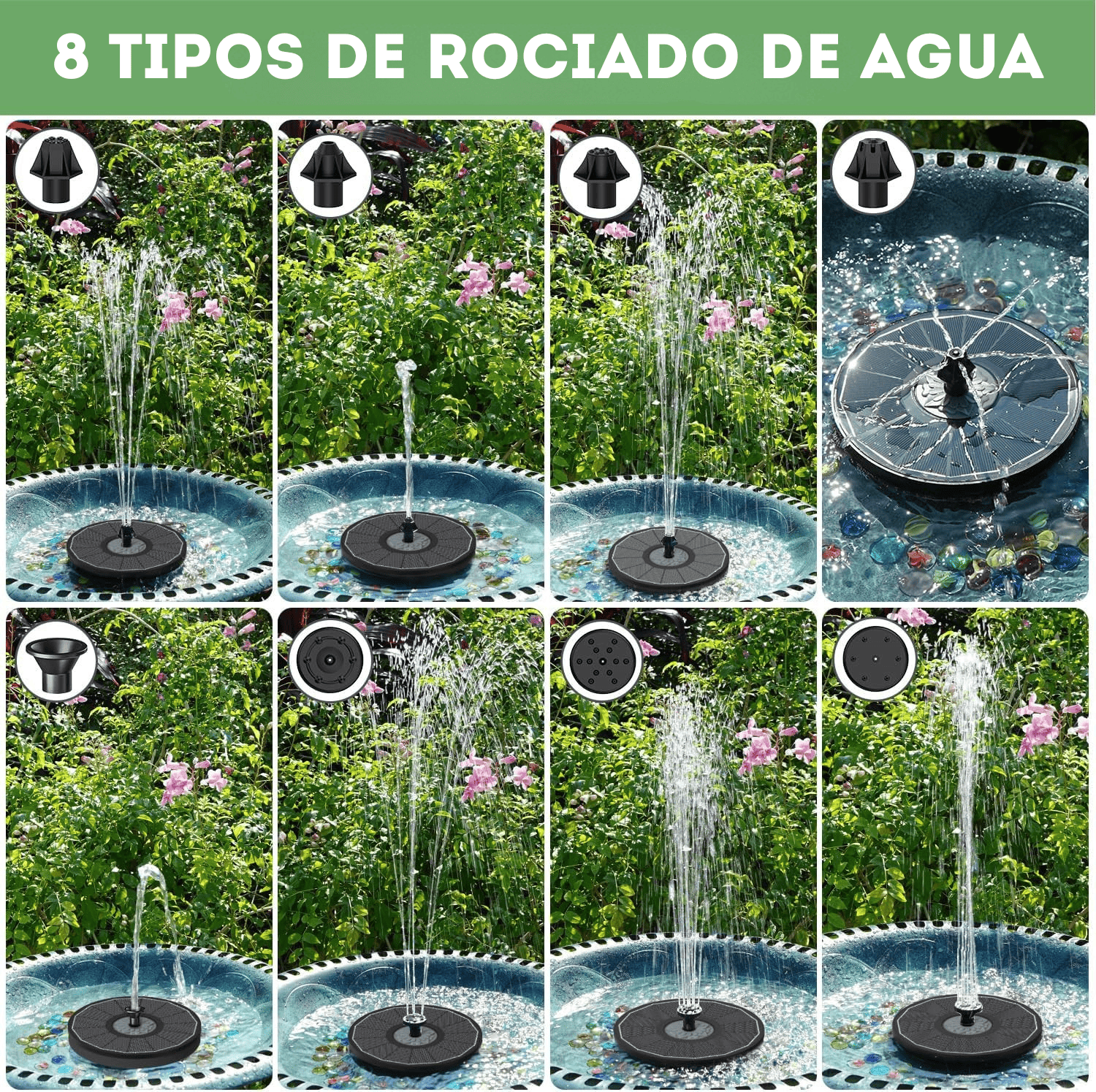 8 TIPOS DE ROCIADO DE AGUA